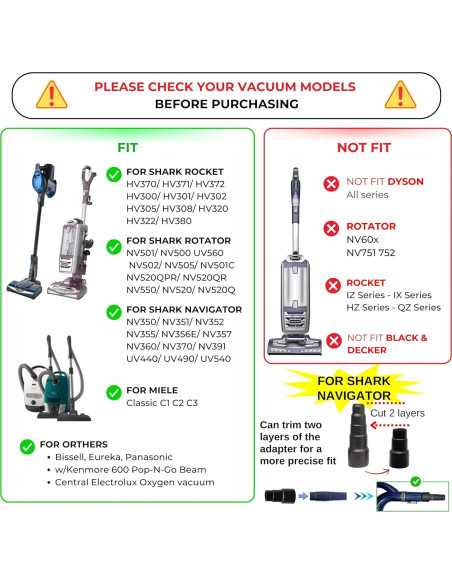 PLEASE CHECK YOUR VACUUM MODELS
BEFORE PURCHASING

FIT

FOR SHARK ROCKET
HV370/ HV371/ HV372
HV300/ HV301/ HV302
HV305/ HV308/ HV320
HV322/ HV380

FOR SHARK ROTATOR
NV501/ NV500 UV560
NV502/ NV505/ NV501C
NV520QPR/ NV520QR
NV550/ NV520/ NV520Q

FOR SHARK NAVIGATOR
NV350/ NV351/ NV352
NV355/ NV356E/ NV357
NV360/ NV370/ NV391
UV440/ UV490/ UV540

FOR MIELE
Classic C1 C2 C3

FOR ORTHERS
• Bissell, Eureka, Panasonic
• w/Kenmore 600 Pop-N-Go Beam
• Central Electrolux Oxygen vacuum

NOT FIT

NOT FIT DYSON
All series

ROTATOR
NV60x
NV751 752

ROCKET
IZ Series - IX Series
HZ Series - QZ Series

NOT FIT BLACK & DECKER

FOR SHARK NAVIGATOR

Cut 2 layers

Can trim two layers of the adapter for a more precise fit