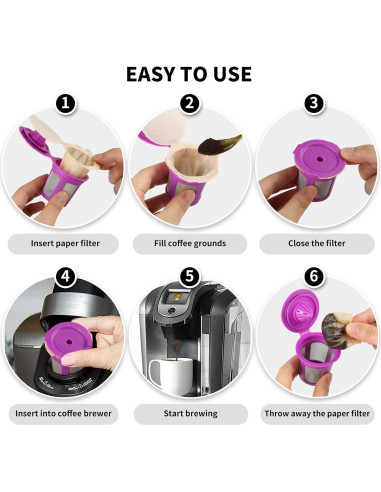 EASY TO USE

1

Insert paper filter

2

Fill coffee grounds

3

Close the filter

4

Insert into coffee brewer

5

Start brewing

6

Throw away the paper filter