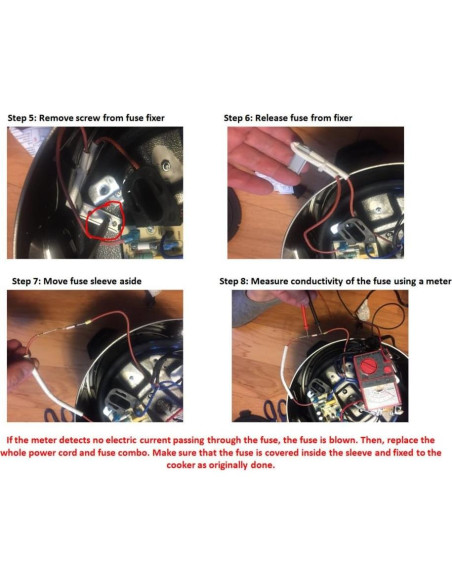 Step 5: Remove screw from fuse fixer

Step 6: Release fuse from fixer

Step 7: Move fuse sleeve aside

Step 8: Measure conductivity of the fuse using a meter

If the meter detects no electric current passing through the fuse, the fuse is blown. Then, replace the whole power cord and fuse combo. Make sure that the fuse is covered inside the sleeve and fixed to the cooker as originally done.