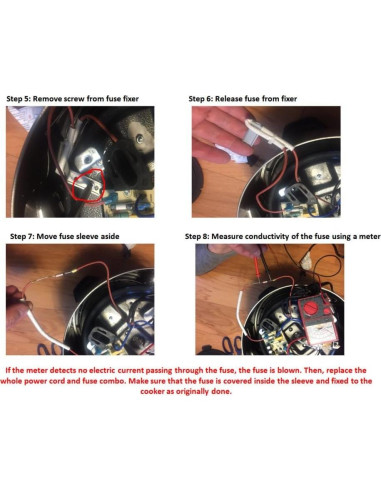 Step 5: Remove screw from fuse fixer

Step 6: Release fuse from fixer

Step 7: Move fuse sleeve aside

Step 8: Measure conductivity of the fuse using a meter

If the meter detects no electric current passing through the fuse, the fuse is blown. Then, replace the whole power cord and fuse combo. Make sure that the fuse is covered inside the sleeve and fixed to the cooker as originally done.