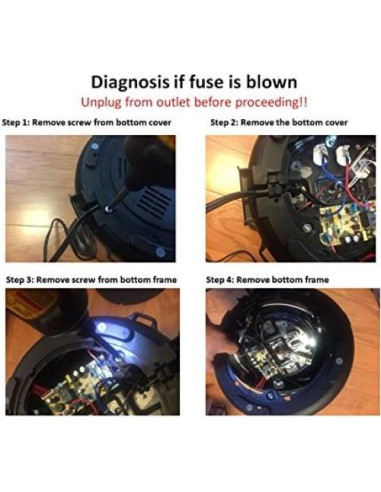 Diagnosis if fuse is blown

Unplug from outlet before proceeding!!

Step 1: Remove screw from bottom cover

Step 2: Remove the bottom cover

Step 3: Remove screw from bottom frame

Step 4: Remove bottom frame