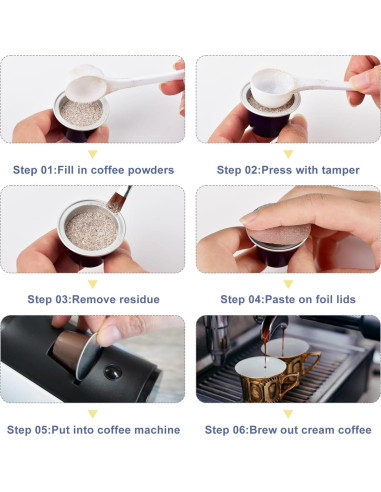 Step 01:Fill in coffee powders

Step 02:Press with tamper

Step 03:Remove residue

Step 04:Paste on foil lids

Step 05:Put into coffee machine

Step 06:Brew out cream coffee