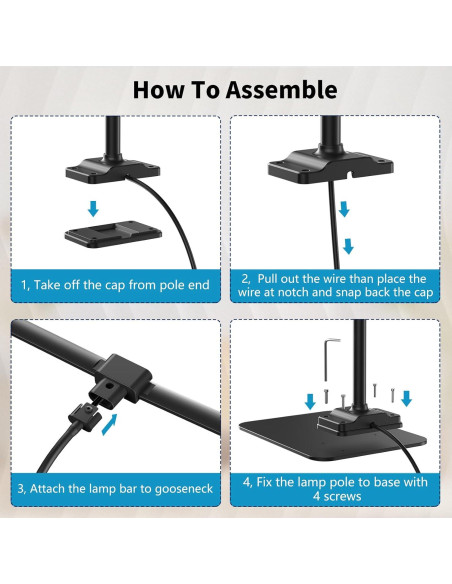 How To Assemble

1, Take off the cap from pole end

2, Pull out the wire than place the wire at notch and snap back the cap

3, Attach the lamp bar to gooseneck

4, Fix the lamp pole to base with 4 screws