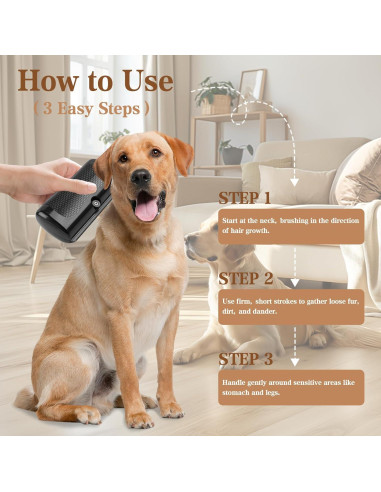 How to Use
( 3 Easy Steps )

STEP 1

Start at the neck, brushing in the direction of hair growth.

STEP 2

Use firm, short strokes to gather loose fur, dirt, and dander.

STEP 3

Handle gently around sensitive areas like stomach and legs.