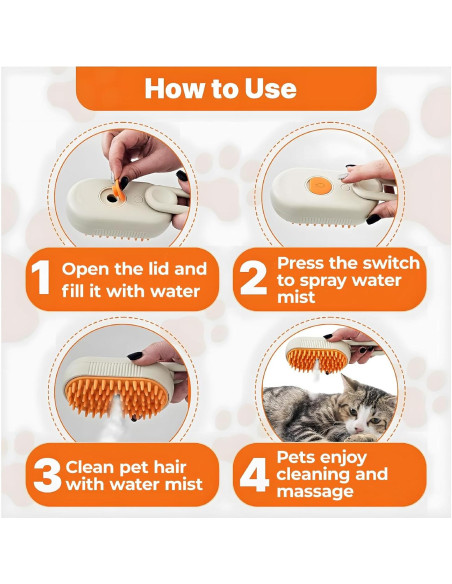 How to Use

1 Open the lid and fill it with water

2 Press the switch to spray water mist

3 Clean pet hair with water mist

4 Pets enjoy cleaning and massage