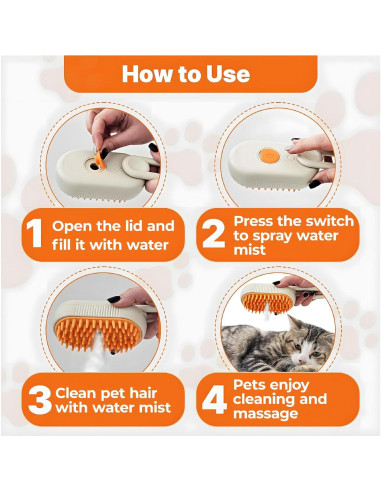 How to Use

1 Open the lid and fill it with water

2 Press the switch to spray water mist

3 Clean pet hair with water mist

4 Pets enjoy cleaning and massage