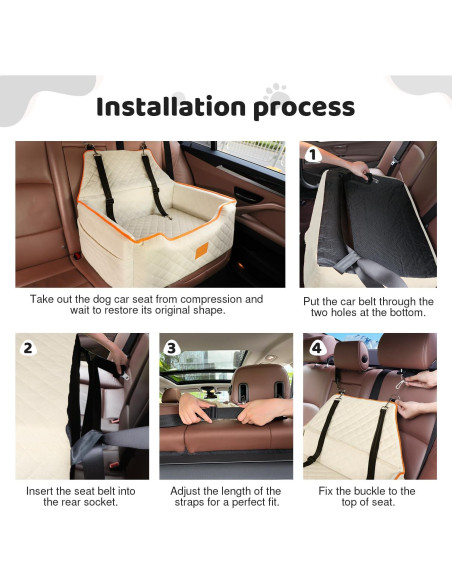 Installation process

Take out the dog car seat from compression and wait to restore its original shape.

1

Put the car belt through the two holes at the bottom.

2

Insert the seat belt into the rear socket.

3

Adjust the length of the straps for a perfect fit.

4

Fix the buckle to the top of seat.