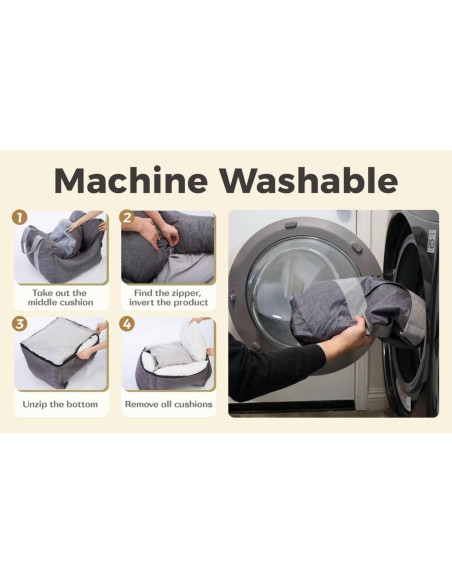 Machine Washable

1
Take out the middle cushion

2
Find the zipper, invert the product

3
Unzip the bottom

4
Remove all cushions