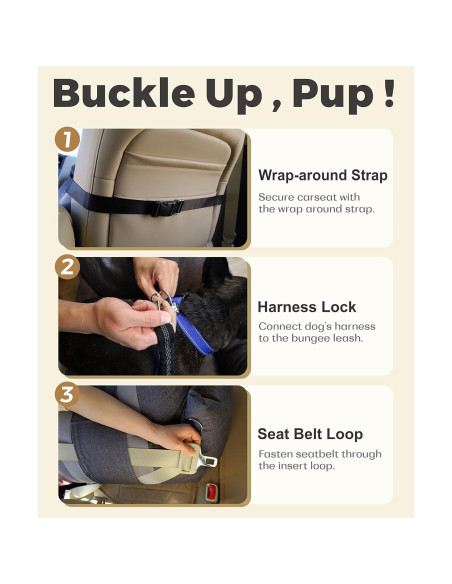 Buckle Up , Pup !

1

Wrap-around Strap

Secure carseat with the wrap around strap.

2

Harness Lock

Connect dog's harness to the bungee leash.

3

Seat Belt Loop

Fasten seatbelt through the insert loop.