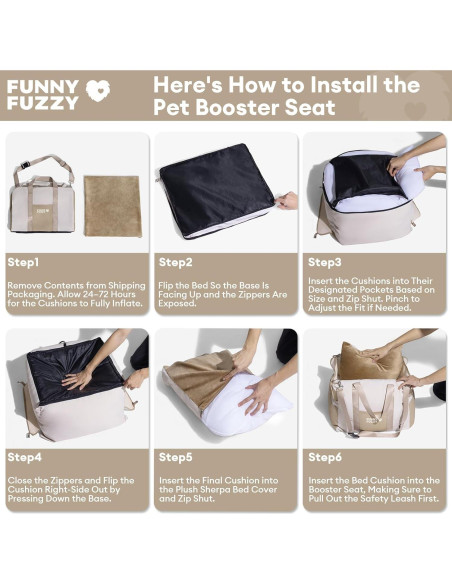 FUNNY FUZZY

Here's How to Install the Pet Booster Seat

Step1

Remove Contents from Shipping Packaging. Allow 24-72 Hours for the Cushions to Fully Inflate.

Step2

Flip the Bed So the Base Is Facing Up and the Zippers Are Exposed.

Step3

Insert the Cushions into Their Designated Pockets Based on Size and Zip Shut. Pinch to Adjust the Fit if Needed.

Step4

Close the Zippers and Flip the Cushion Right-Side Out by Pressing Down the Base.

Step5

Insert the Final Cushion into the Plush Sherpa Bed Cover and Zip Shut.

Step6

Insert the Bed Cushion into the Booster Seat, Making Sure to Pull Out the Safety Leash First.