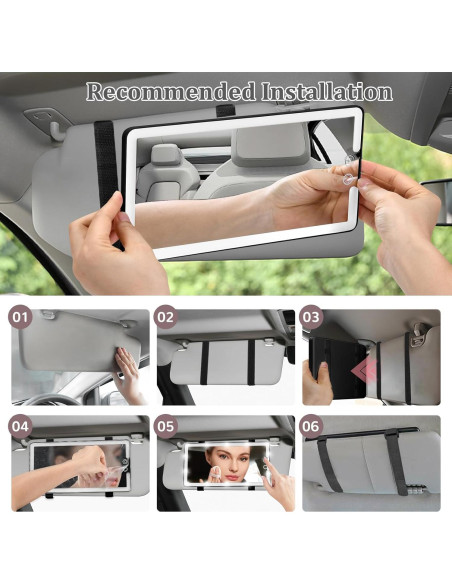 Recommended Installation

01

02

03

04

05

06