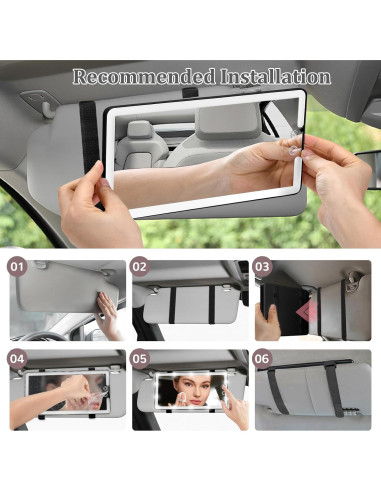 Recommended Installation

01

02

03

04

05

06