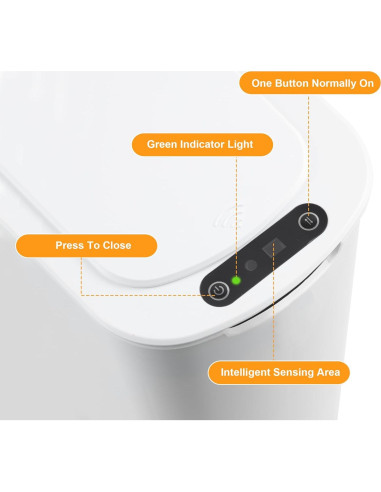 One Button Normally On

Green Indicator Light

Press To Close

Intelligent Sensing Area