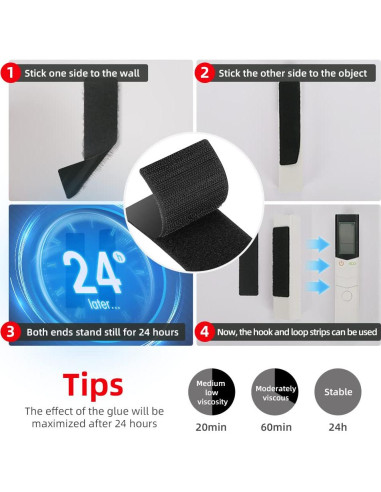 1 Stick one side to the wall

2 Stick the other side to the object

24h later...

ECO

3 Both ends stand still for 24 hours

4 Now, the hook and loop strips can be used

Tips

The effect of the glue will be maximized after 24 hours

Medium low viscosity
20min

Moderately viscous
60min

Stable
24h