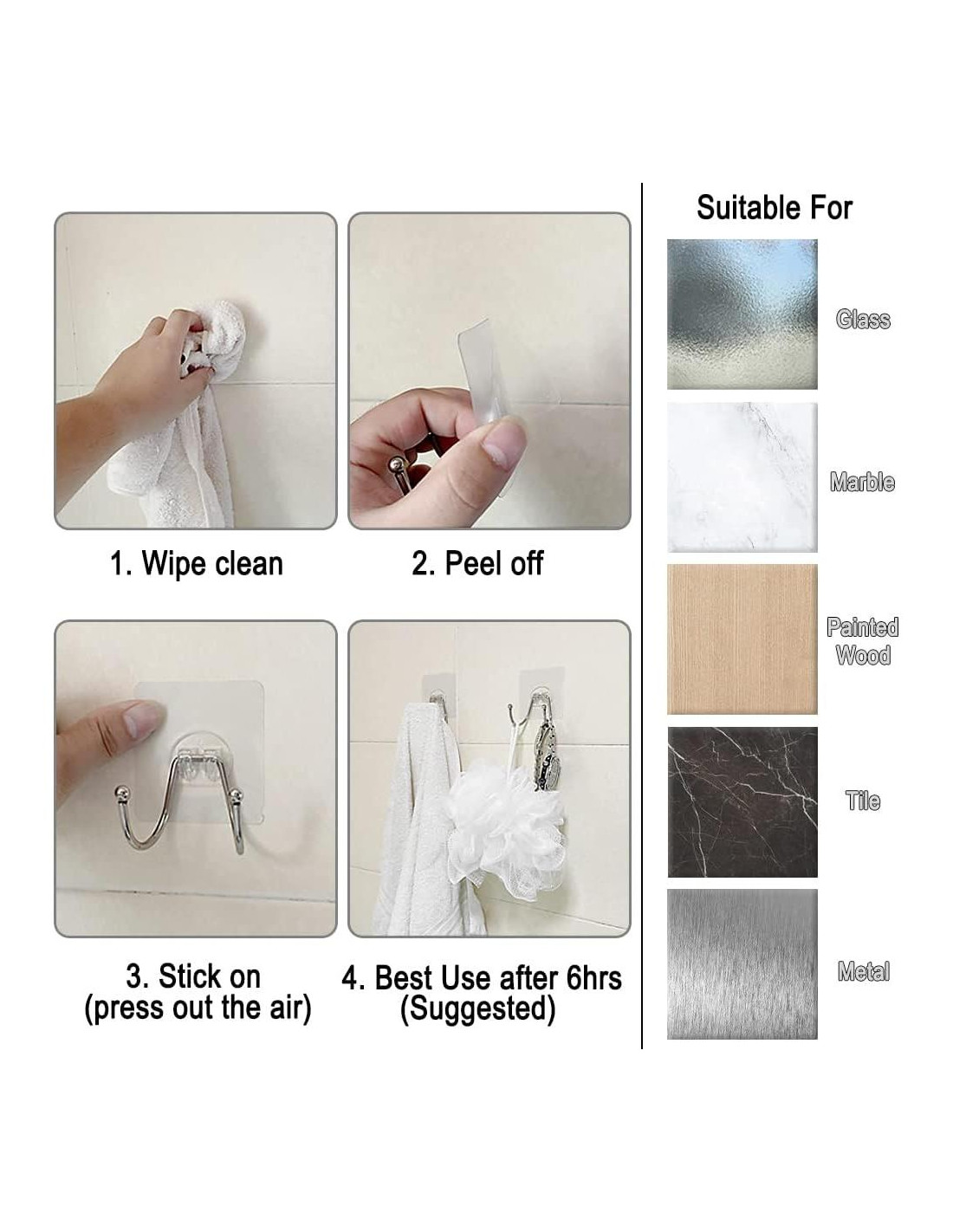 1. Wipe clean

2. Peel off

3. Stick on
(press out the air)

4. Best Use after 6hrs
(Suggested)

Suitable For

Glass

Marble

Painted Wood

Tile

Metal