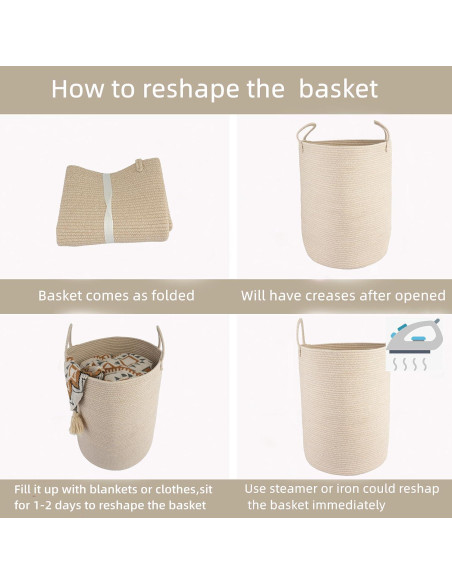 How to reshape the  basket

Basket comes as folded

Will have creases after opened

Fill it up with blankets or clothes,sit for 1-2 days to reshape the basket

Use steamer or iron could reshap the basket immediately