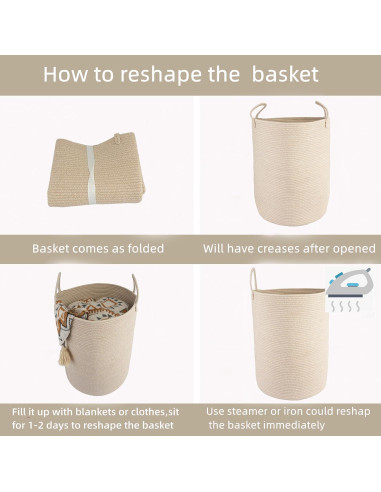 How to reshape the basket

Basket comes as folded

Will have creases after opened

Fill it up with blankets or clothes,sit for 1-2 days to reshape the basket

Use steamer or iron could reshap the basket immediately