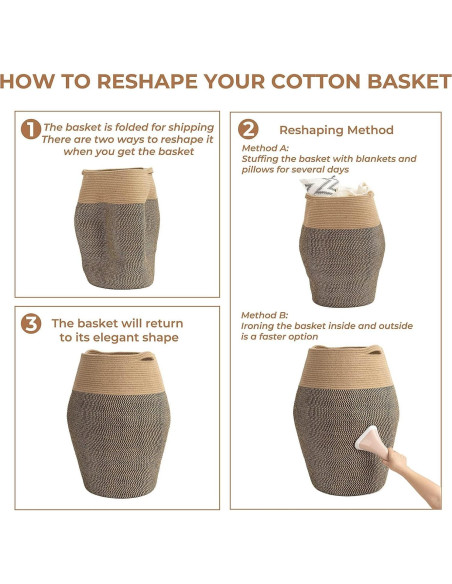 HOW TO RESHAPE YOUR COTTON BASKET

1 The basket is folded for shipping There are two ways to reshape it when you get the basket

2 Reshaping Method

Method A:
Stuffing the basket with blankets and pillows for several days

Method B:
Ironing the basket inside and outside is a faster option

3 The basket will return to its elegant shape