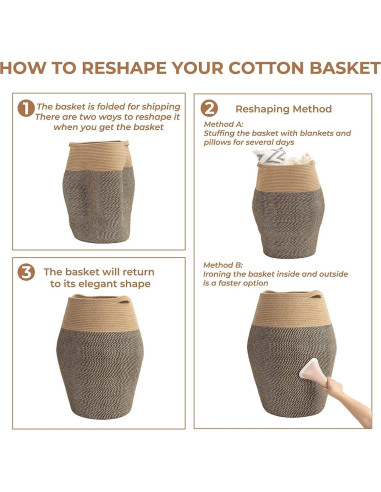 HOW TO RESHAPE YOUR COTTON BASKET

1 The basket is folded for shipping There are two ways to reshape it when you get the basket

2 Reshaping Method

Method A:
Stuffing the basket with blankets and pillows for several days

Method B:
Ironing the basket inside and outside is a faster option

3 The basket will return to its elegant shape