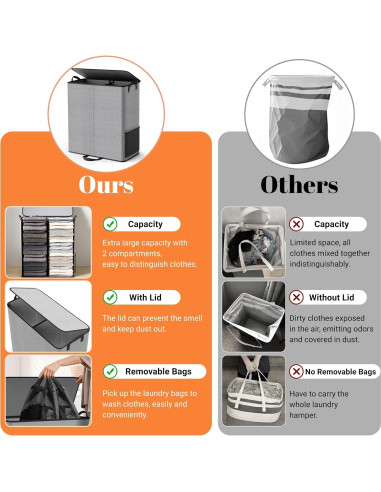 Ours

Capacity

Extra large capacity with 2 compartments, easy to distinguish clothes.

With Lid

The lid can prevent the smell and keep dust out.

Removable Bags

Pick up the laundry bags to wash clothes, easily and conveniently.

Others

Capacity

Limited space, all clothes mixed together indistinguishably.

Without Lid

Dirty clothes exposed in the air, emitting odors and covered in dust.

No Removable Bags

Have to carry the whole laundry hamper.