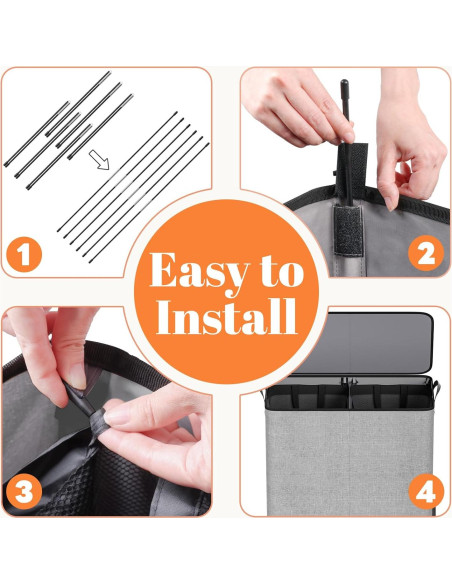 1

2

Easy to Install

3

4