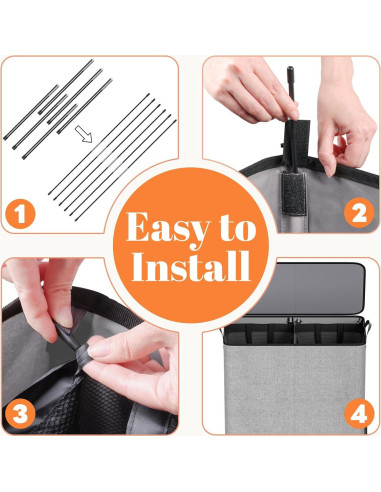 1

2

Easy to Install

3

4