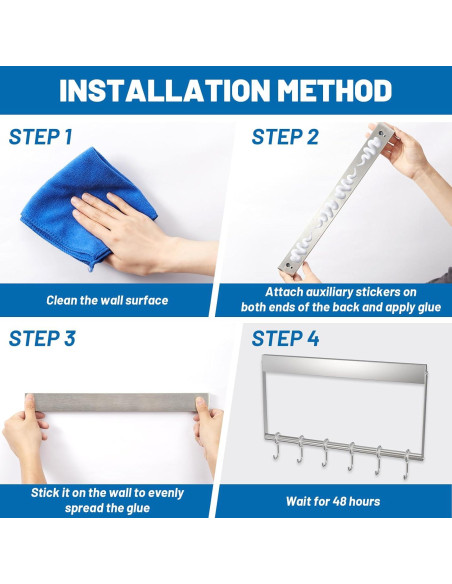 INSTALLATION METHOD

STEP 1

Clean the wall surface

STEP 2

Attach auxiliary stickers on both ends of the back and apply glue

STEP 3

Stick it on the wall to evenly spread the glue

STEP 4

Wait for 48 hours