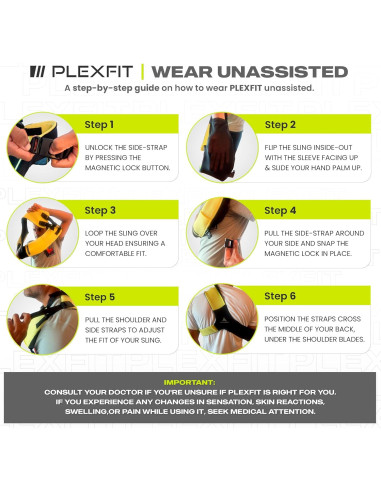 PLEXFIT | WEAR UNASSISTED

A step-by-step guide on how to wear PLEXFIT unassisted.

Step 1

UNLOCK THE SIDE-STRAP BY PRESSING THE MAGNETIC LOCK BUTTON.

Step 2

FLIP THE SLING INSIDE-OUT WITH THE SLEEVE FACING UP & SLIDE YOUR HAND PALM UP.

Step 3

LOOP THE SLING OVER YOUR HEAD ENSURING A COMFORTABLE FIT.

Step 4

PULL THE SIDE-STRAP AROUND YOUR SIDE AND SNAP THE MAGNETIC LOCK IN PLACE.

Step 5

PULL THE SHOULDER AND SIDE STRAPS TO ADJUST THE FIT OF YOUR SLING.

Step 6

POSITION THE STRAPS CROSS THE MIDDLE OF YOUR BACK, UNDER THE SHOULDER BLADES.

IMPORTANT:
CONSULT YOUR DOCTOR IF YOU'RE UNSURE IF PLEXFIT IS RIGHT FOR YOU. IF YOU EXPERIENCE ANY CHANGES IN SENSATION, SKIN REACTIONS, SWELLING,OR PAIN WHILE USING IT, SEEK MEDICAL ATTENTION.