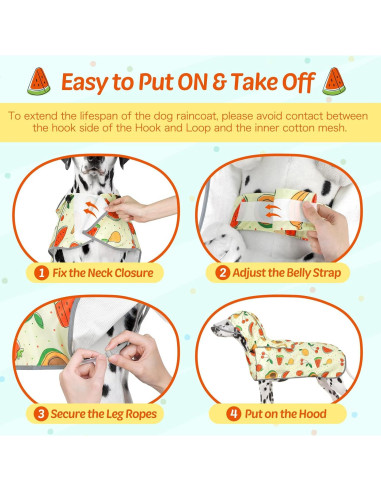 Easy to Put ON & Take Off

To extend the lifespan of the dog raincoat, please avoid contact between the hook side of the Hook and Loop and the inner cotton mesh.

1 Fix the Neck Closure

2 Adjust the Belly Strap

3 Secure the Leg Ropes

4 Put on the Hood