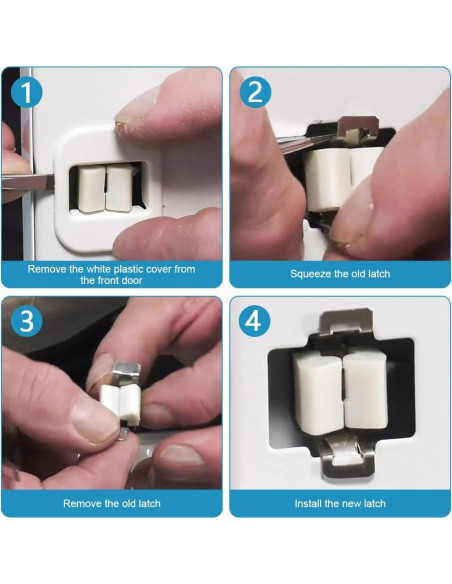 1
Remove the white plastic cover from the front door

2
Squeeze the old latch

3
Remove the old latch

4
Install the new latch