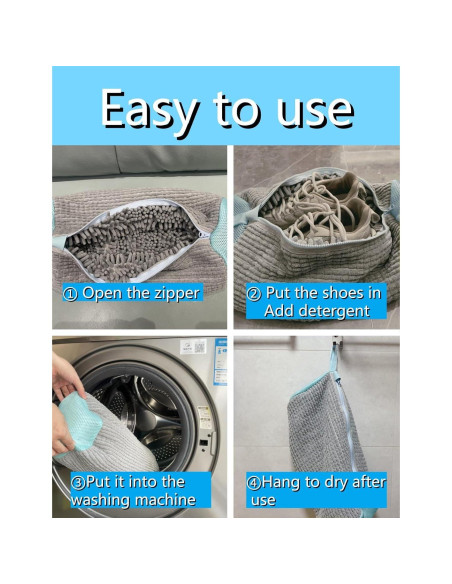 Easy to use

① Open the zipper

② Put the shoes in
Add detergent

③Put it into the washing machine

④Hang to dry after use