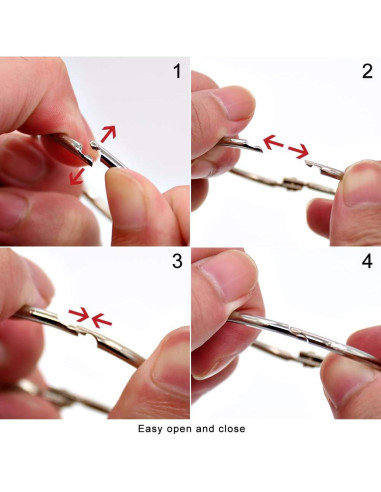 1

2

3

4

Easy open and close