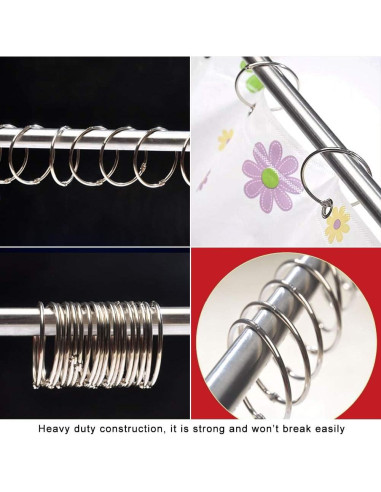 Heavy duty construction, it is strong and won't break easily