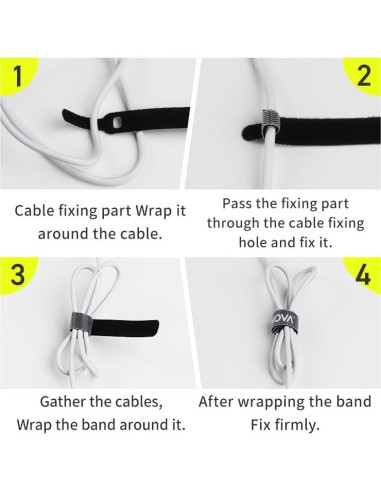 1

2

Cable fixing part Wrap it around the cable.

Pass the fixing part through the cable fixing hole and fix it.

3

4

OVA

Gather the cables, Wrap the band around it.

After wrapping the band Fix firmly.