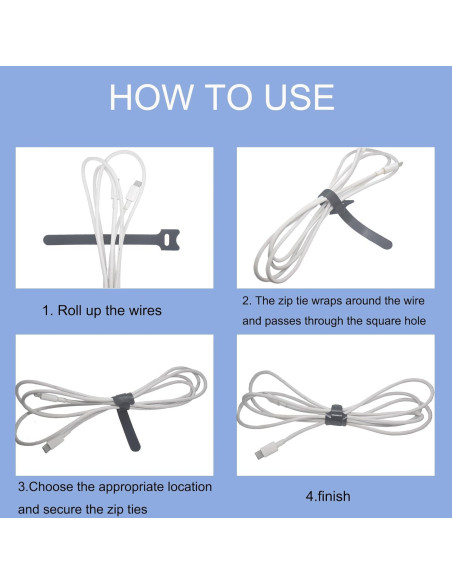 HOW TO USE

1. Roll up the wires

2. The zip tie wraps around the wire and passes through the square hole

3.Choose the appropriate location and secure the zip ties

4.finish