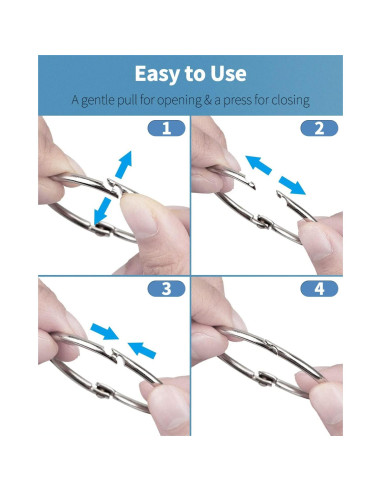 Easy to Use

A gentle pull for opening & a press for closing

1

2

3

4