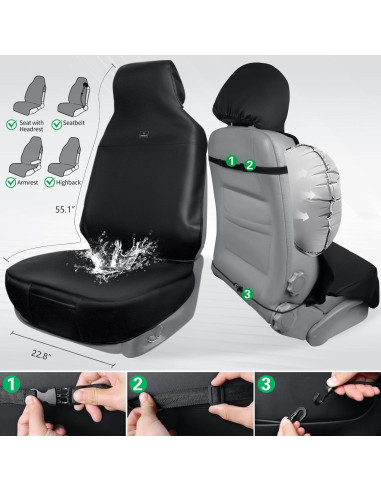 Seat with Headrest

Seatbelt

Armrest

Highback

55.1"

22.8"

1

2

3

1

2

3