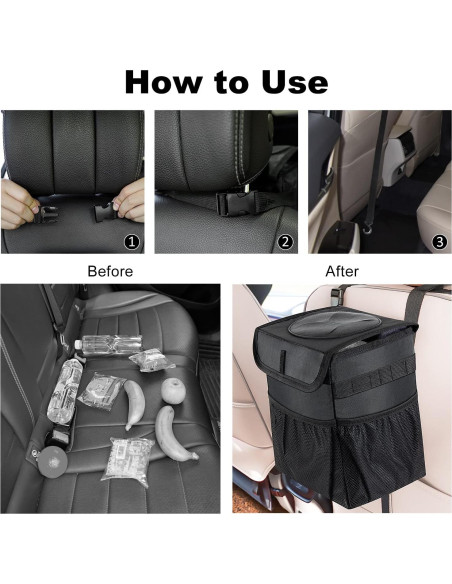 How to Use

1

2

3

Before

After