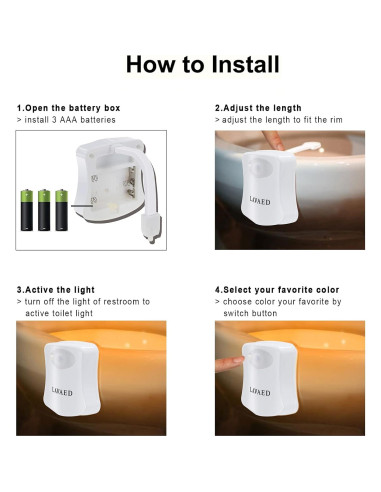 How to Install

1.Open the battery box
> install 3 AAA batteries

2.Adjust the length
> adjust the length to fit the rim

LOFAED

3.Active the light
> turn off the light of restroom to active toilet light

LOFAED

4.Select your favorite color
> choose color your favorite by switch button

LOFAED