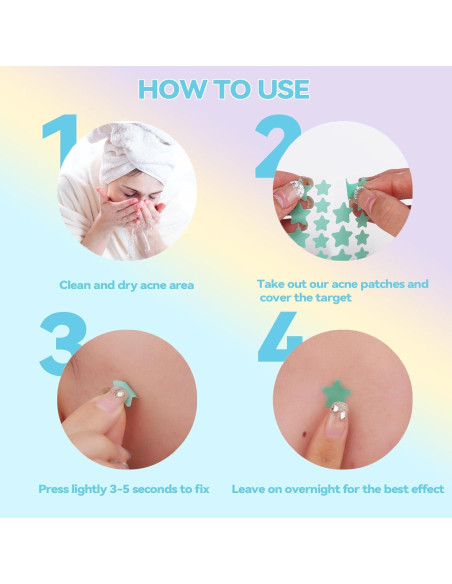 HOW TO USE

1

Clean and dry acne area

2

Take out our acne patches and cover the target

3

Press lightly 3-5 seconds to fix

4

Leave on overnight for the best effect