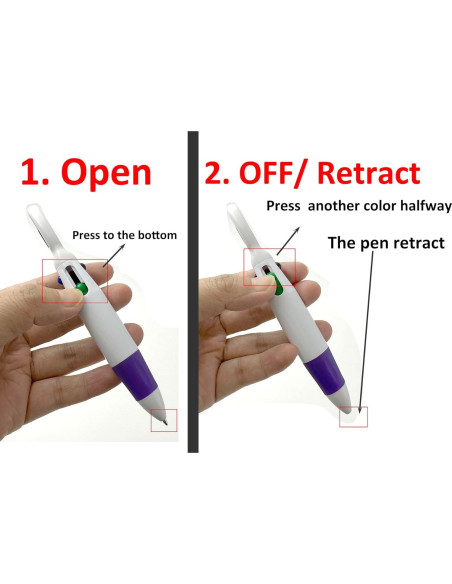 1. Open

Press to the bottom

2. OFF/ Retract

Press  another color halfway

The pen retract