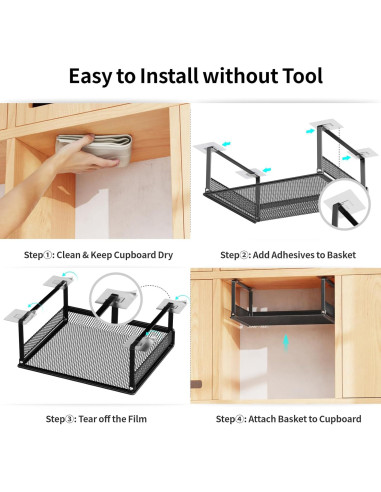 Easy to Install without Tool

Step①: Clean & Keep Cupboard Dry

Step②: Add Adhesives to Basket

Step③: Tear off the Film

Step④: Attach Basket to Cupboard