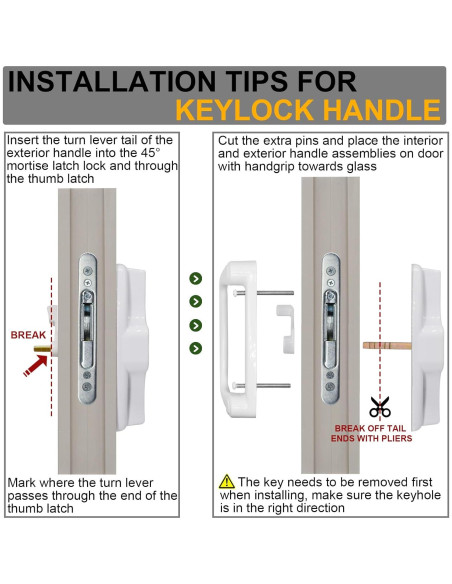 INSTALLATION TIPS FOR
KEYLOCK HANDLE

Insert the turn lever tail of the exterior handle into the 45° mortise latch lock and through the thumb latch

BREAK

Mark where the turn lever passes through the end of the thumb latch

Cut the extra pins and place the interior and exterior handle assemblies on door with handgrip towards glass

BREAK OFF TAIL ENDS WITH PLIERS

The key needs to be removed first when installing, make sure the keyhole is in the right direction