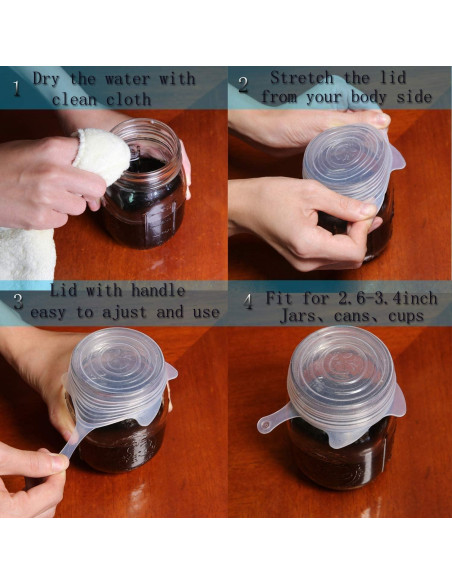 1 Dry the water with clean cloth

2 Stretch the lid from your body side

3 Lid with handle easy to ajust and use

4 Fit for 2.6-3.4inch Jars、cans、cups