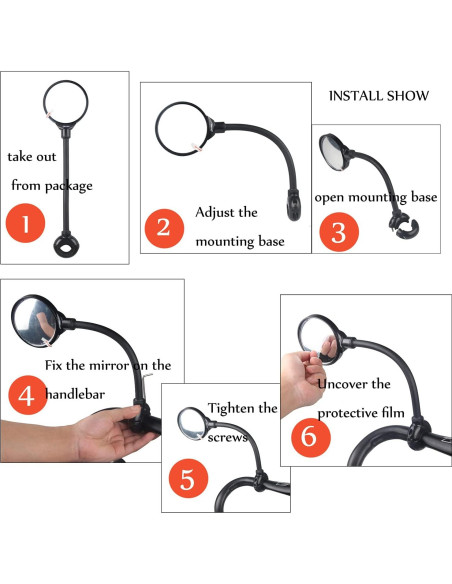 INSTALL SHOW

take out from package

1

Adjust the mounting base

2

open mounting base

3

Fix the mirror on the handlebar

4

Tighten the screws

5

Uncover the protective film

6