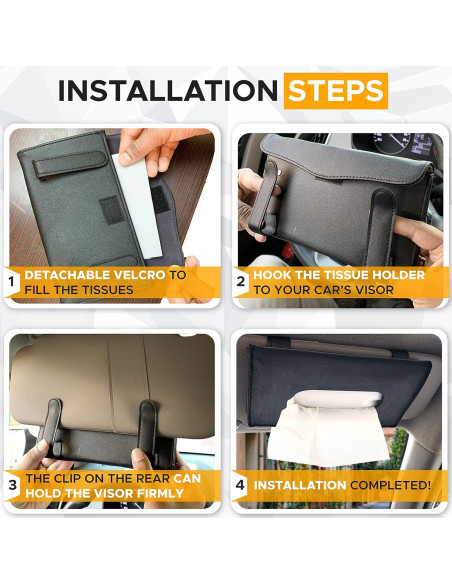 INSTALLATION STEPS

1 DETACHABLE VELCRO TO FILL THE TISSUES

2 HOOK THE TISSUE HOLDER TO YOUR CAR'S VISOR

3 THE CLIP ON THE REAR CAN HOLD THE VISOR FIRMLY

4 INSTALLATION COMPLETED!