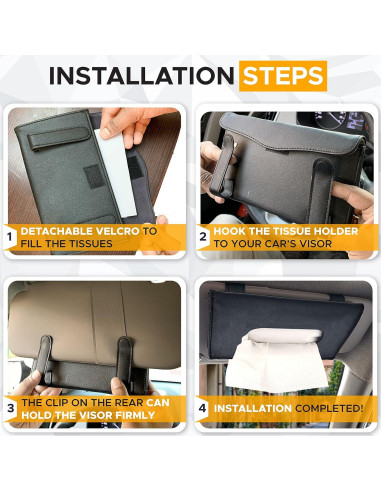 INSTALLATION STEPS

1 DETACHABLE VELCRO TO FILL THE TISSUES

2 HOOK THE TISSUE HOLDER TO YOUR CAR'S VISOR

3 THE CLIP ON THE REAR CAN HOLD THE VISOR FIRMLY

4 INSTALLATION COMPLETED!