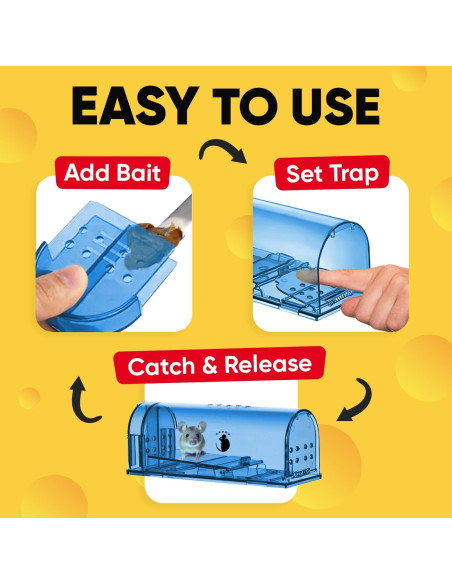 EASY TO USE

Add Bait

Set Trap

Catch & Release