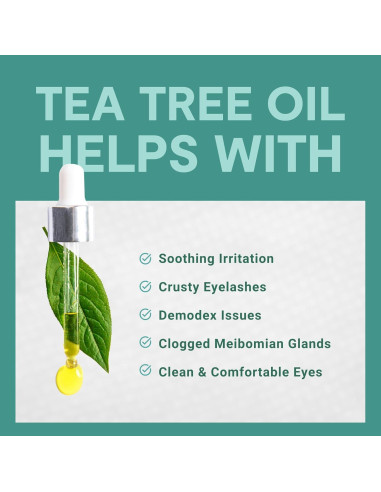 TEA TREE OIL HELPS WITH

Soothing Irritation

Crusty Eyelashes

Demodex Issues

Clogged Meibomian Glands

Clean & Comfortable Eyes