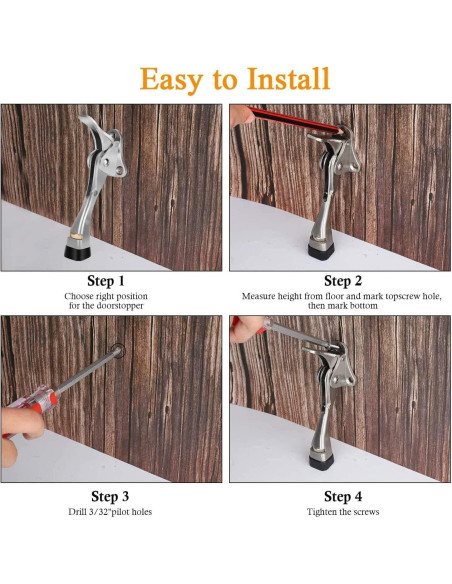 Easy to Install

Step 1
Choose right position for the doorstopper

Step 2
Measure height from floor and mark topscrew hole, then mark bottom

Step 3
Drill 3/32"pilot holes

Step 4
Tighten the screws